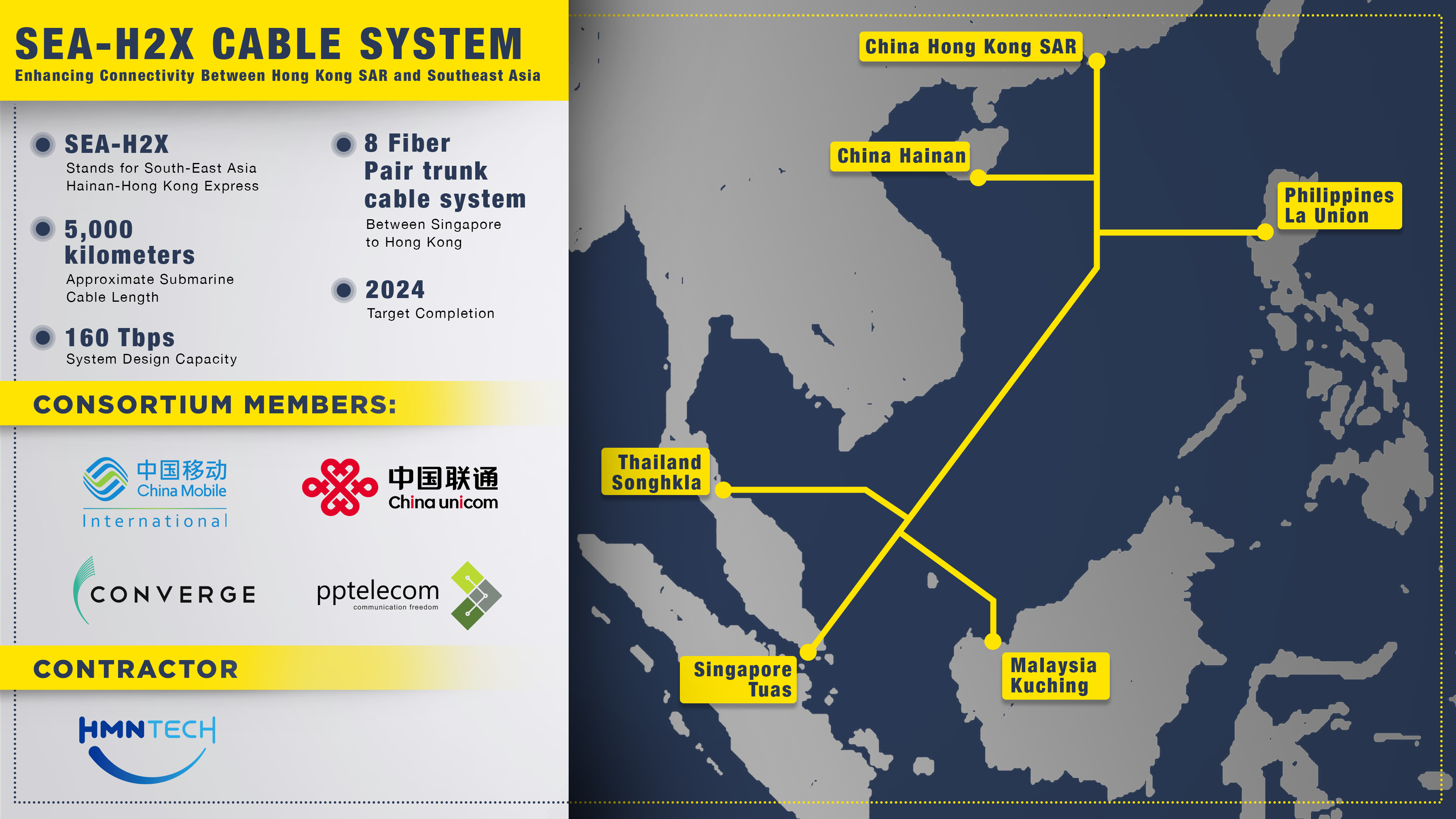 SEA-H2X CABLE SYSTEM
Enhancing Connectivity Between Hong Kong SAR and Southeast Asia

SEA-H2X
Stands for South-East Asia Hainan-Hong Kong Express

5,000 kilometers
Approximate Submarine Cable Length

160 Tbps
System Design Capacity

8 Fiber Pair trunk cable system
Between Singapore to Hong Kong

2024
Target Completion

CONSORTIUM MEMBERS:

中国移动
China Mobile
International

中国联通
China unicom

CONVERGE

pptelecom
communication freedom

CONTRACTOR

HMNTECH

China Hong Kong SAR

China Hainan

Philippines
La Union

Thailand
Songhkla

Singapore
Tuas

Malaysia
Kuching